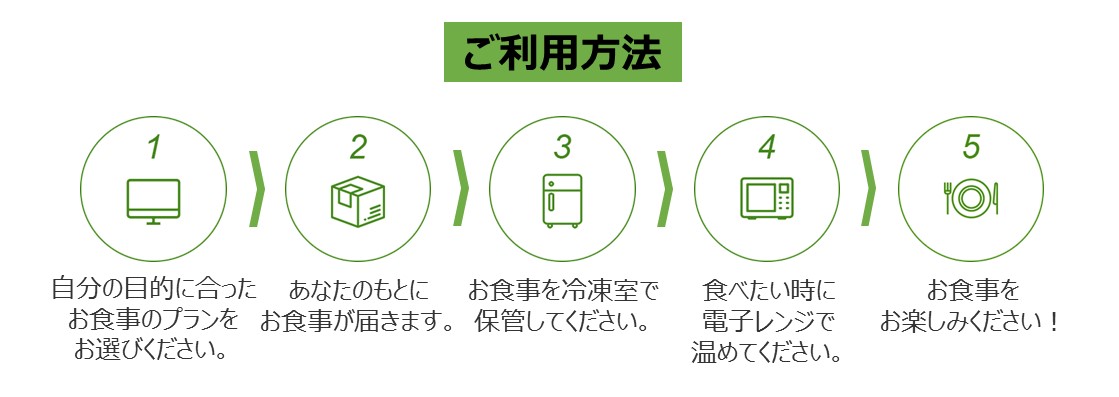 ご利用方法

1

自分の目的に合ったお食事のプランをお選びください。

2

あなたのもとにお食事が届きます。

3

お食事を冷凍室で保管してください。

4

食べたい時に電子レンジで温めてください。

5

お食事をお楽しみください！